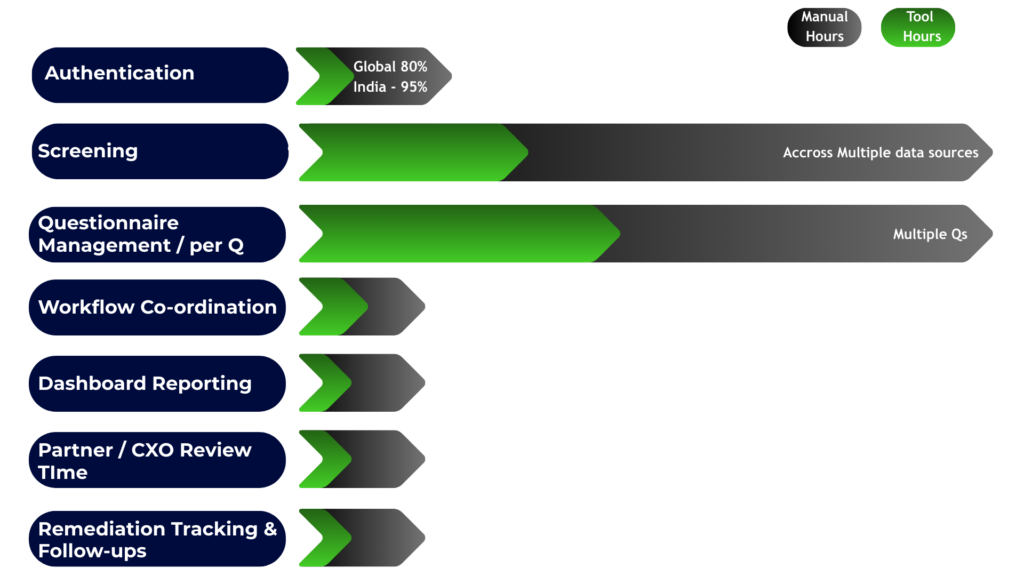 Manual Hours

Tool Hours

Authentication

Global 80%
India - 95%

Screening

Accross Multiple data sources

Questionnaire Management / per Q

Multiple Qs

Workflow Co-ordination

Dashboard Reporting

Partner / CXO Review TIme

Remediation Tracking & Follow-ups